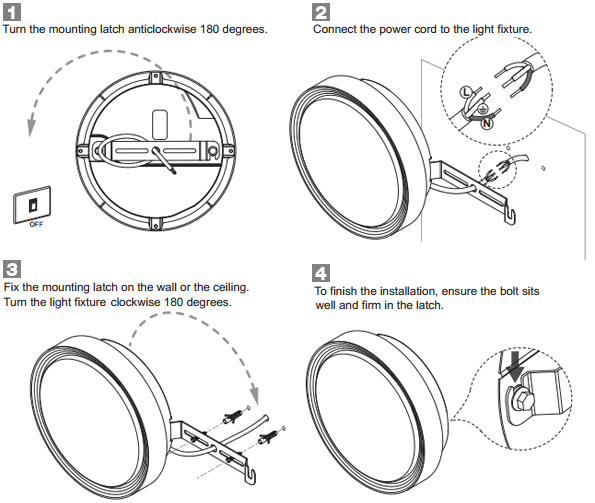 1
Turn the mounting latch anticlockwise 180 degrees.

OFF

2
Connect the power cord to the light fixture.

L
N

3
Fix the mounting latch on the wall or the ceiling. Turn the light fixture clockwise 180 degrees.

4
To finish the installation, ensure the bolt sits well and firm in the latch.