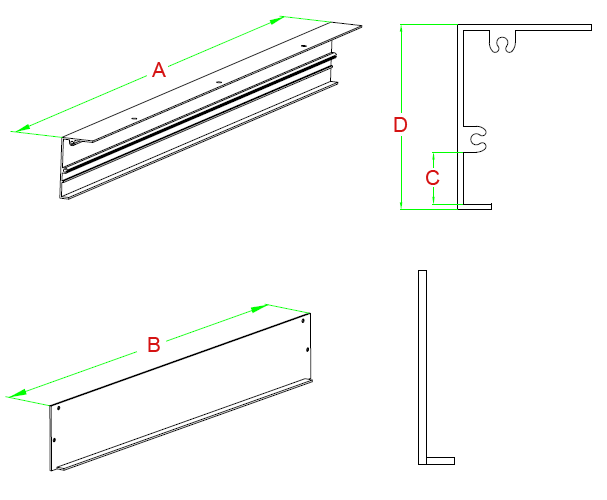 A

D

C

B