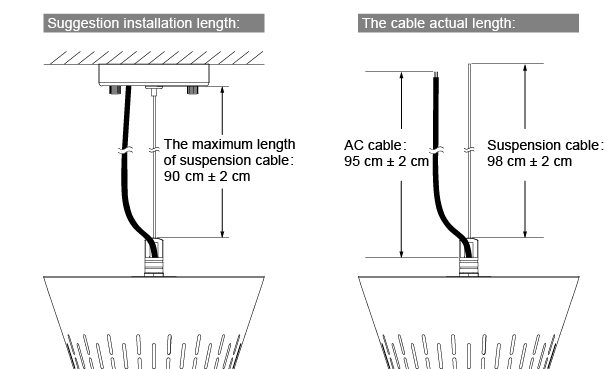 Suggestion installation length:

The maximum length of suspension cable: 90 cm ± 2 cm

The cable actual length:

AC cable: 95 cm ± 2 cm

Suspension cable: 98 cm ± 2 cm