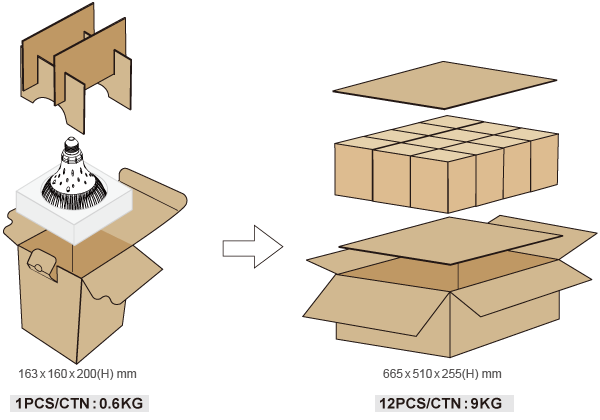 163 x 160 x 200(H) mm

1PCS/CTN : 0.6KG

665 x 510 x 255(H) mm

12PCS/CTN : 9KG