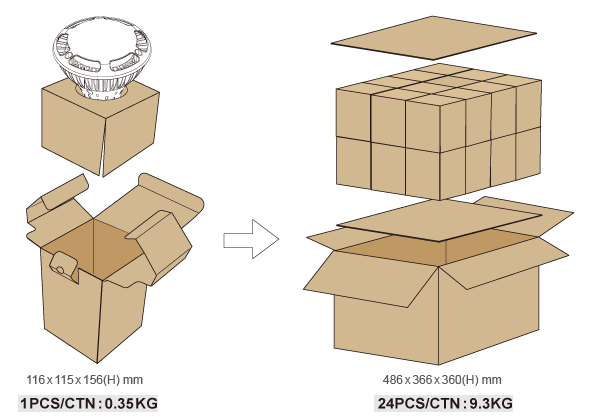 116 x 115 x 156(H) mm

1PCS/CTN : 0.35KG

486 x 366 x 360(H) mm

24PCS/CTN : 9.3KG